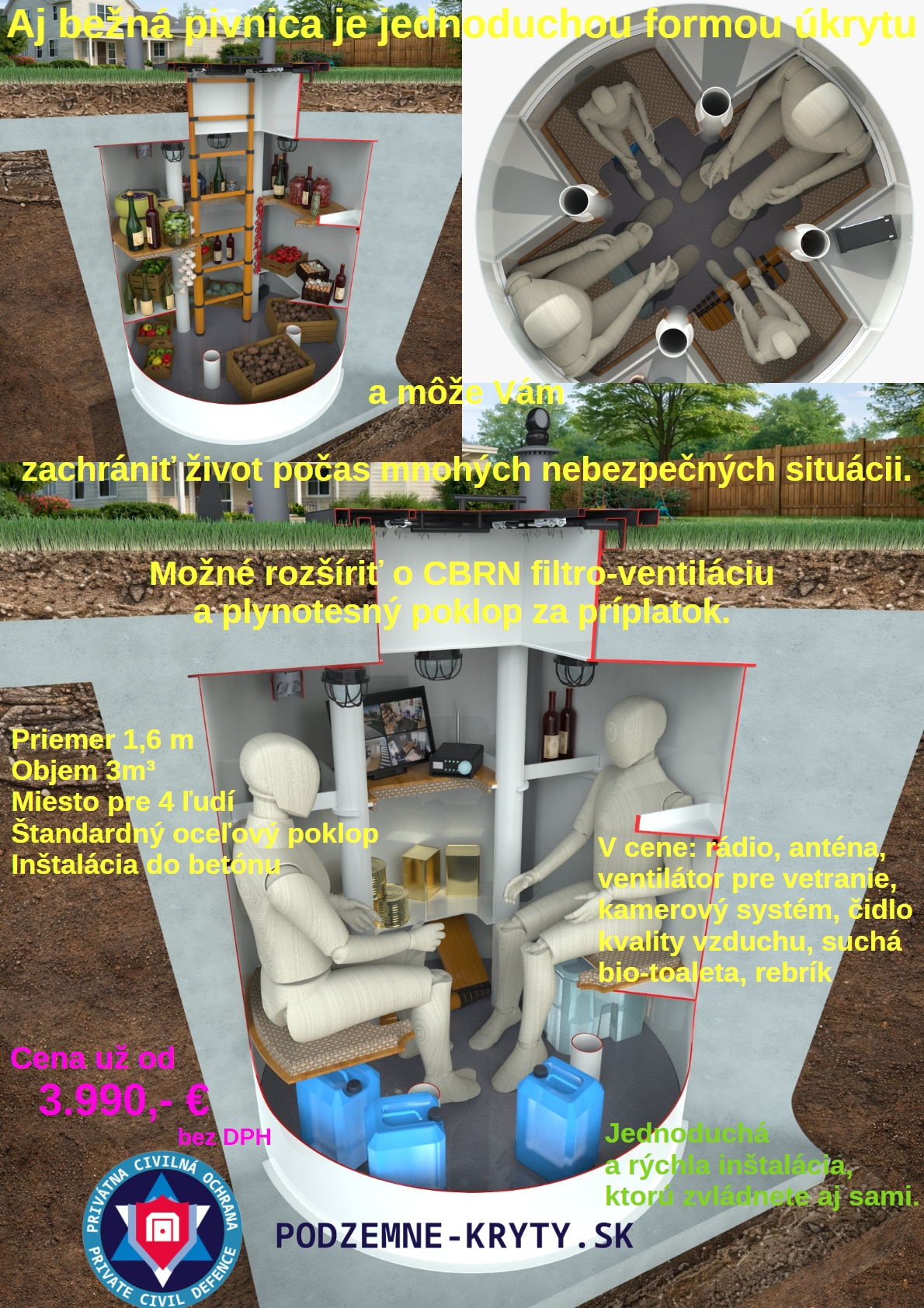 Aj bežná pivnica je jednoduchou formou úkrytu

a môže Vám

zachrániť život počas mnohých nebezpečných situácii.

Možné rozšíriť o CBRN filtro-ventiláciu a plynotesný poklop za príplatok.

Priemer 1,6 m
Objem 3m³
Miesto pre 4 ľudí
Štandardný oceľový poklop
Inštalácia do betónu

V cene: rádio, anténa, ventilátor pre vetranie, kamerový systém, čidlo kvality vzduchu, suchá bio-toaleta, rebrík

Cena už od
3.990,- €
bez DPH

Jednoduchá a rýchla inštalácia, ktorú zvládnete aj sami.

PRIVÁTNA CIVILNÁ OCHRANA
PRIVATE CIVIL DEFENCE

PODZEMNE-KRYTY.SK